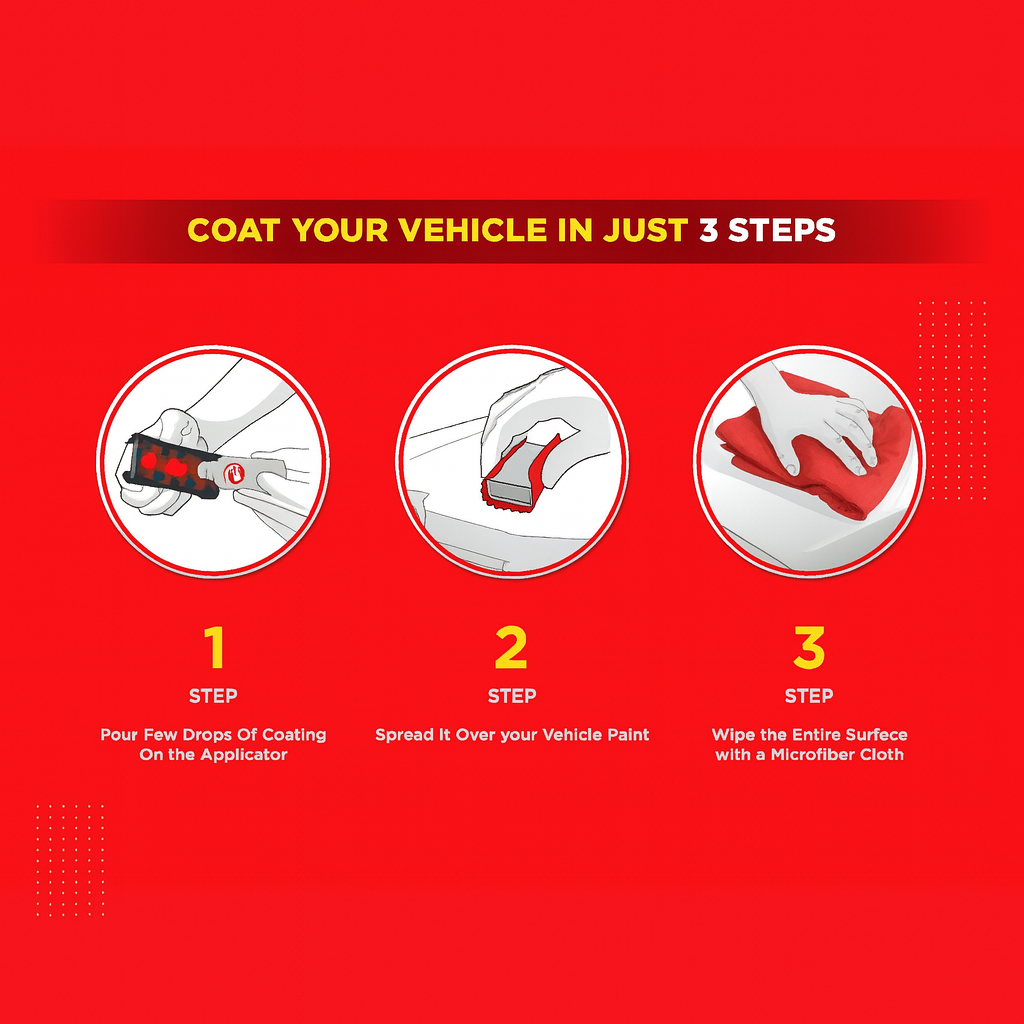 COAT YOUR VEHICLE IN JUST 3 STEPS

1
STEP
Pour Few Drops Of Coating On the Applicator

2
STEP
Spread It Over your Vehicle Paint

3
STEP
Wipe the Entire Surfece with a Microfiber Cloth