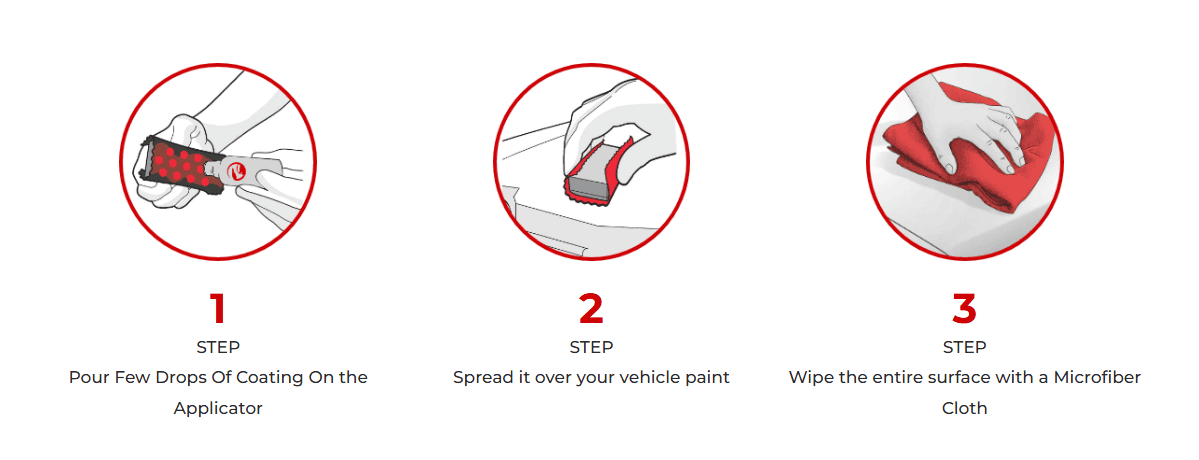 1
STEP
Pour Few Drops Of Coating On the Applicator

2
STEP
Spread it over your vehicle paint

3
STEP
Wipe the entire surface with a Microfiber Cloth