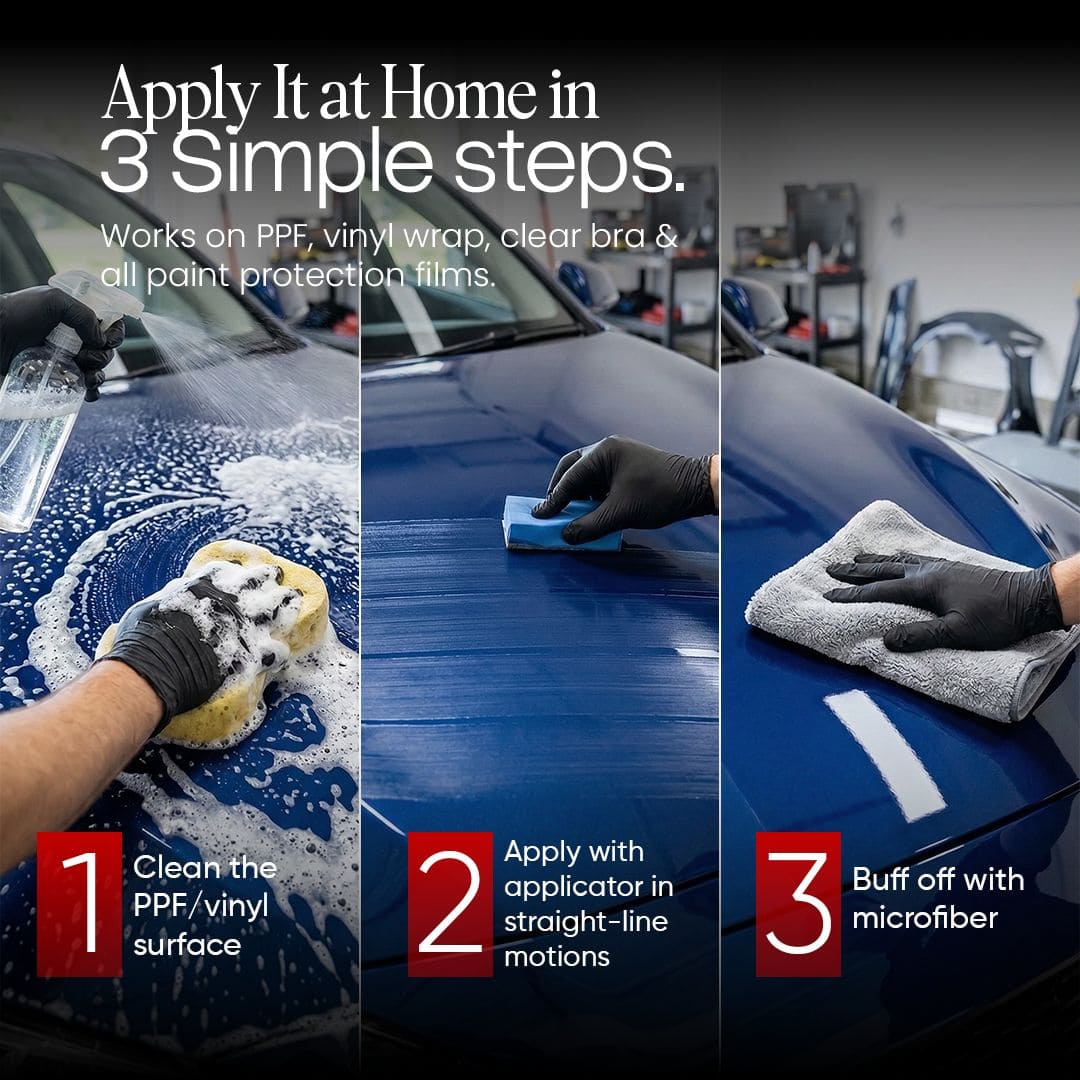 Apply It at Home in
3 Simple steps.

Works on PPF, vinyl wrap, clear bra & all paint protection films.

1 Clean the PPF/vinyl surface

2 Apply with applicator in straight-line motions

3 Buff off with microfiber