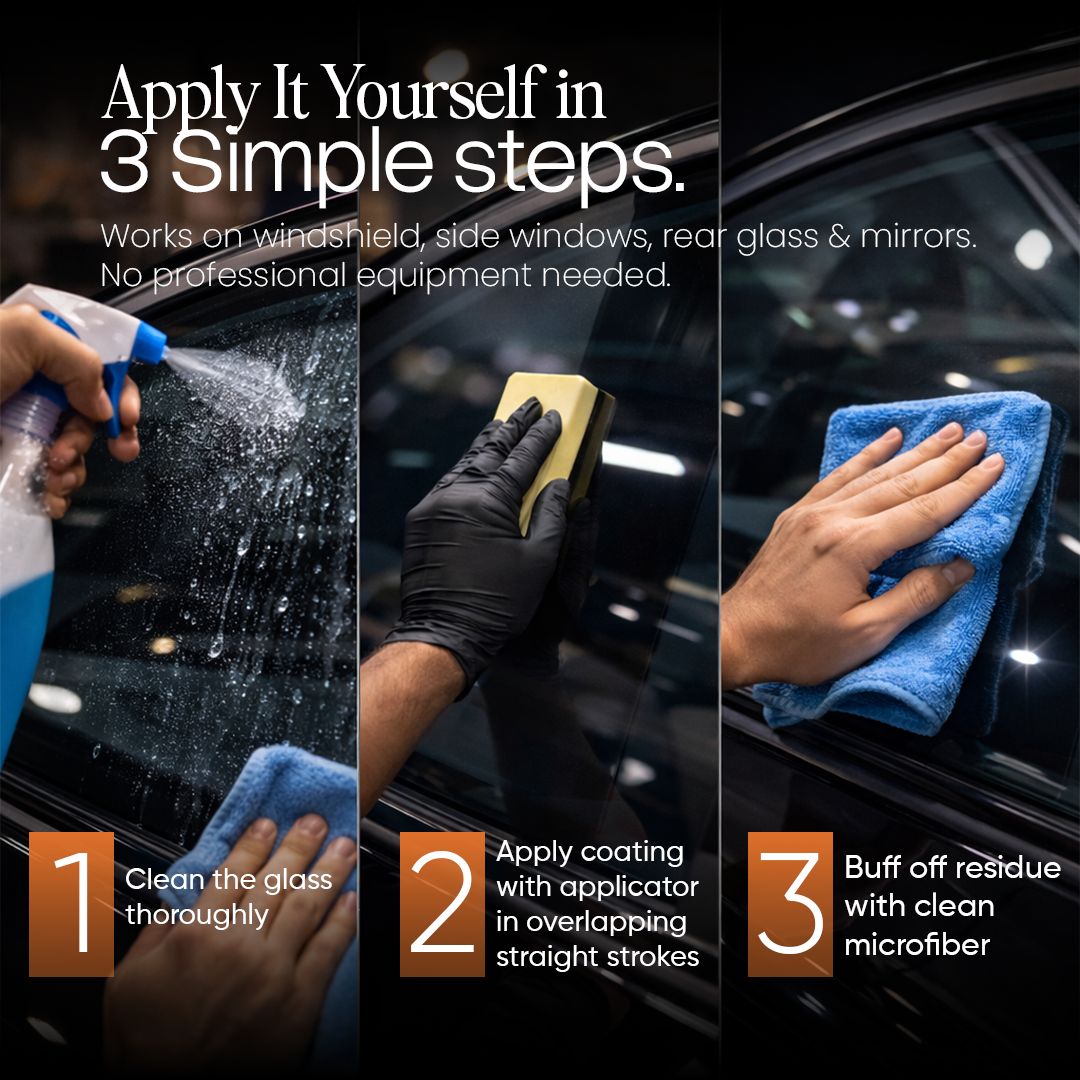 Apply It Yourself in
3 Simple steps.

Works on windshield, side windows, rear glass & mirrors.
No professional equipment needed.

1 Clean the glass thoroughly

2 Apply coating with applicator in overlapping straight strokes

3 Buff off residue with clean microfiber