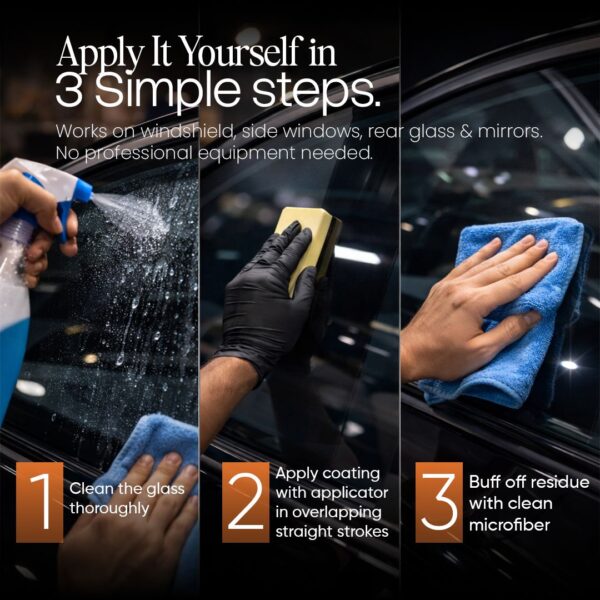 Apply It Yourself in
3 Simple steps.

Works on windshield, side windows, rear glass & mirrors. No professional equipment needed.

1 Clean the glass thoroughly

2 Apply coating with applicator in overlapping straight strokes

3 Buff off residue with clean microfiber