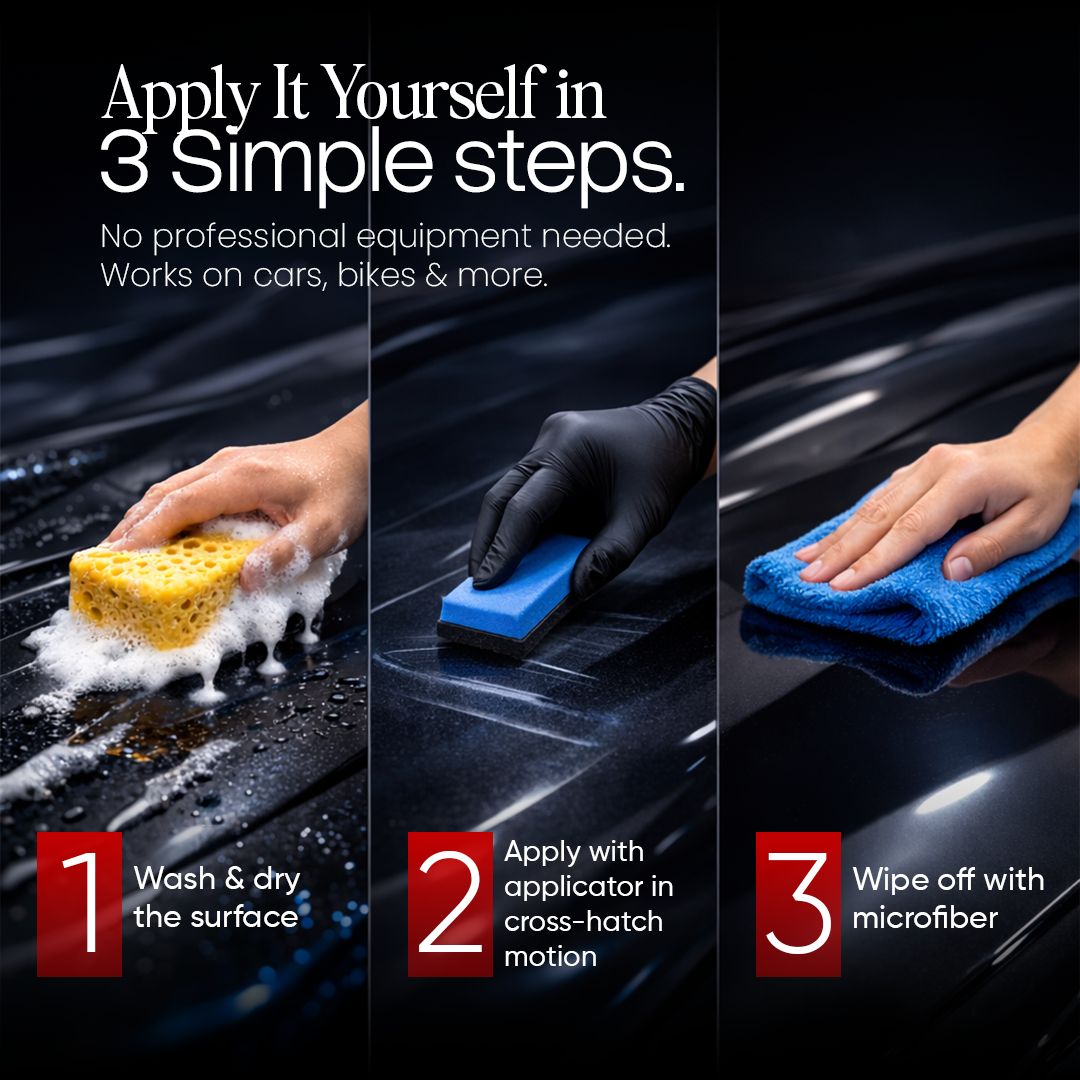 Apply It Yourself in
3 Simple steps.

No professional equipment needed.
Works on cars, bikes & more.

1 Wash & dry the surface

2 Apply with applicator in cross-hatch motion

3 Wipe off with microfiber